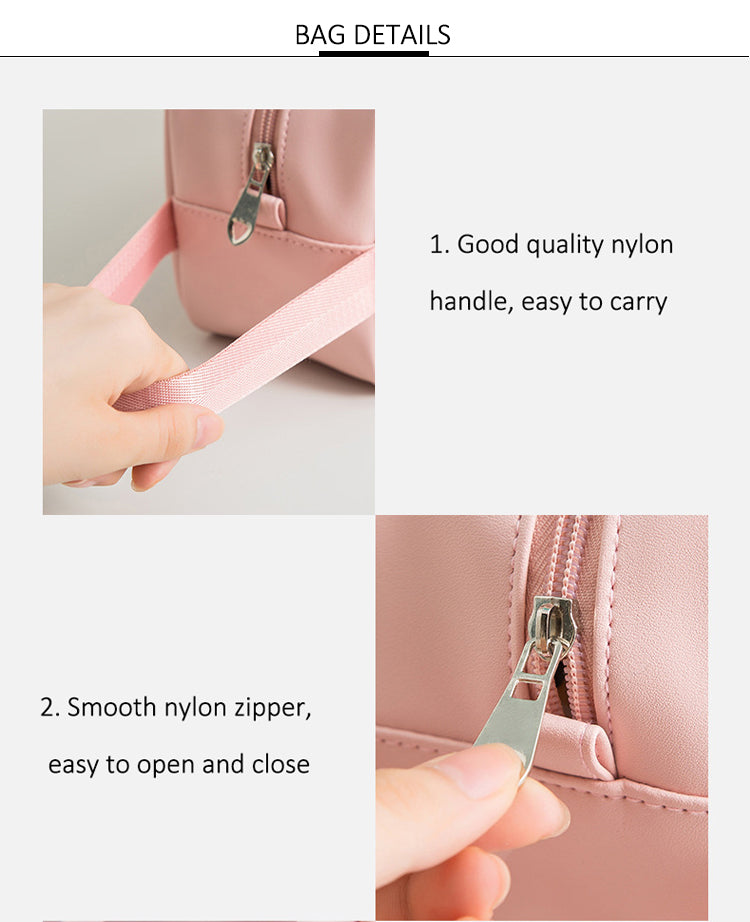 BAG DETAILS

1. Good quality nylon handle, easy to carry

2. Smooth nylon zipper, easy to open and close