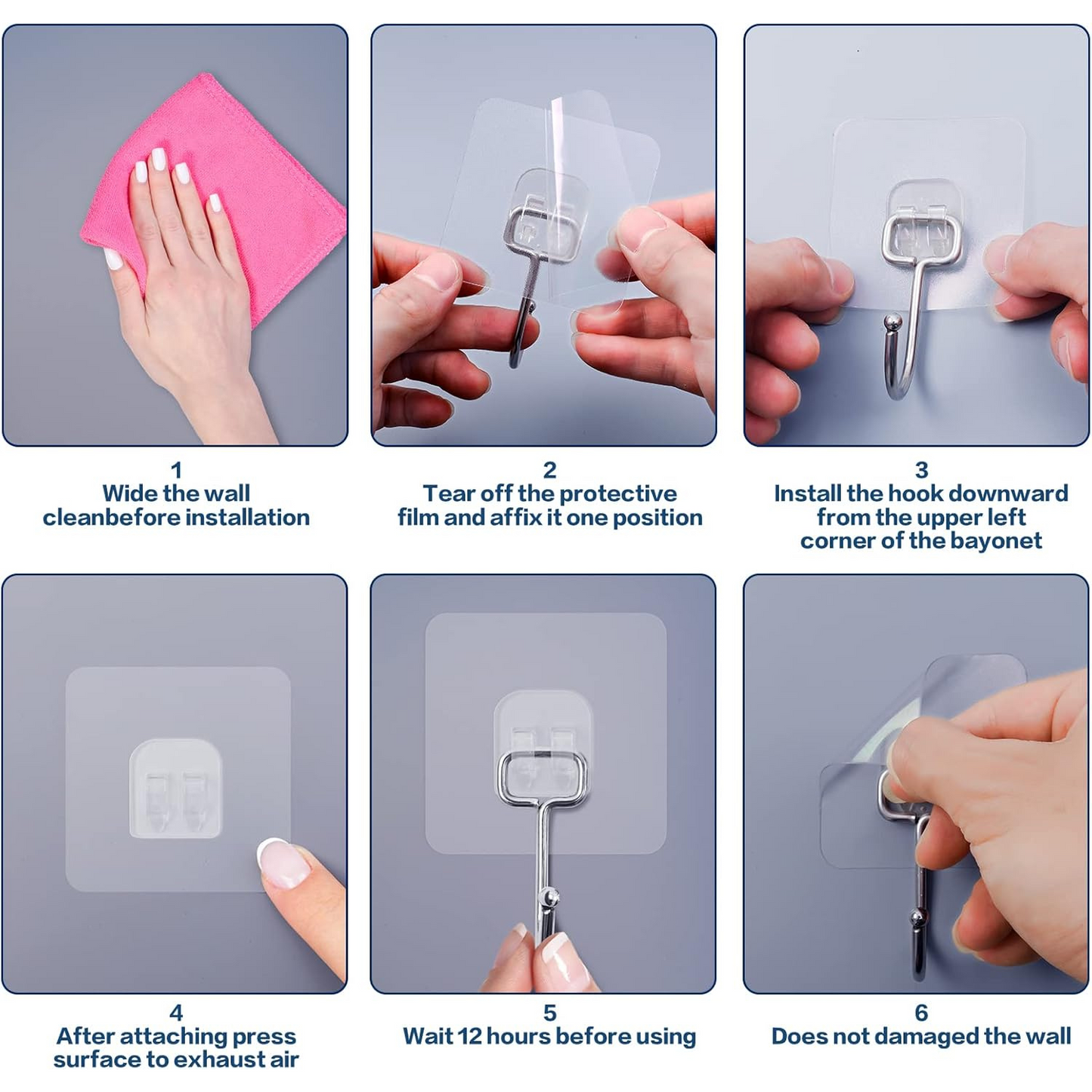 1
Wide the wall
cleanbefore installation

2
Tear off the protective
film and affix it one position

3
Install the hook downward
from the upper left
corner of the bayonet

4
After attaching press
surface to exhaust air

5
Wait 12 hours before using

6
Does not damaged the wall