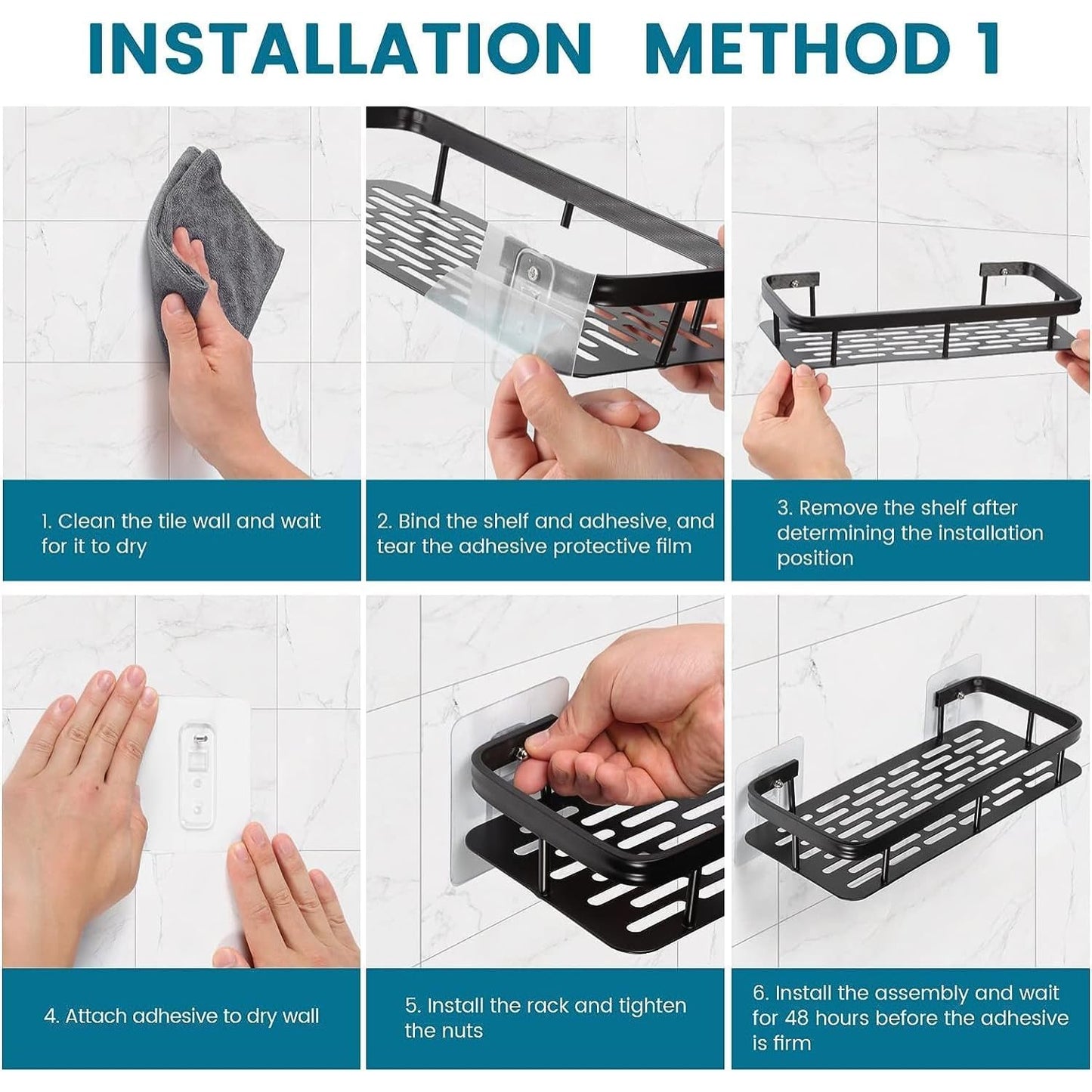 INSTALLATION METHOD 1

1. Clean the tile wall and wait for it to dry

2. Bind the shelf and adhesive, and tear the adhesive protective film

3. Remove the shelf after determining the installation position

4. Attach adhesive to dry wall

5. Install the rack and tighten the nuts

6. Install the assembly and wait for 48 hours before the adhesive is firm