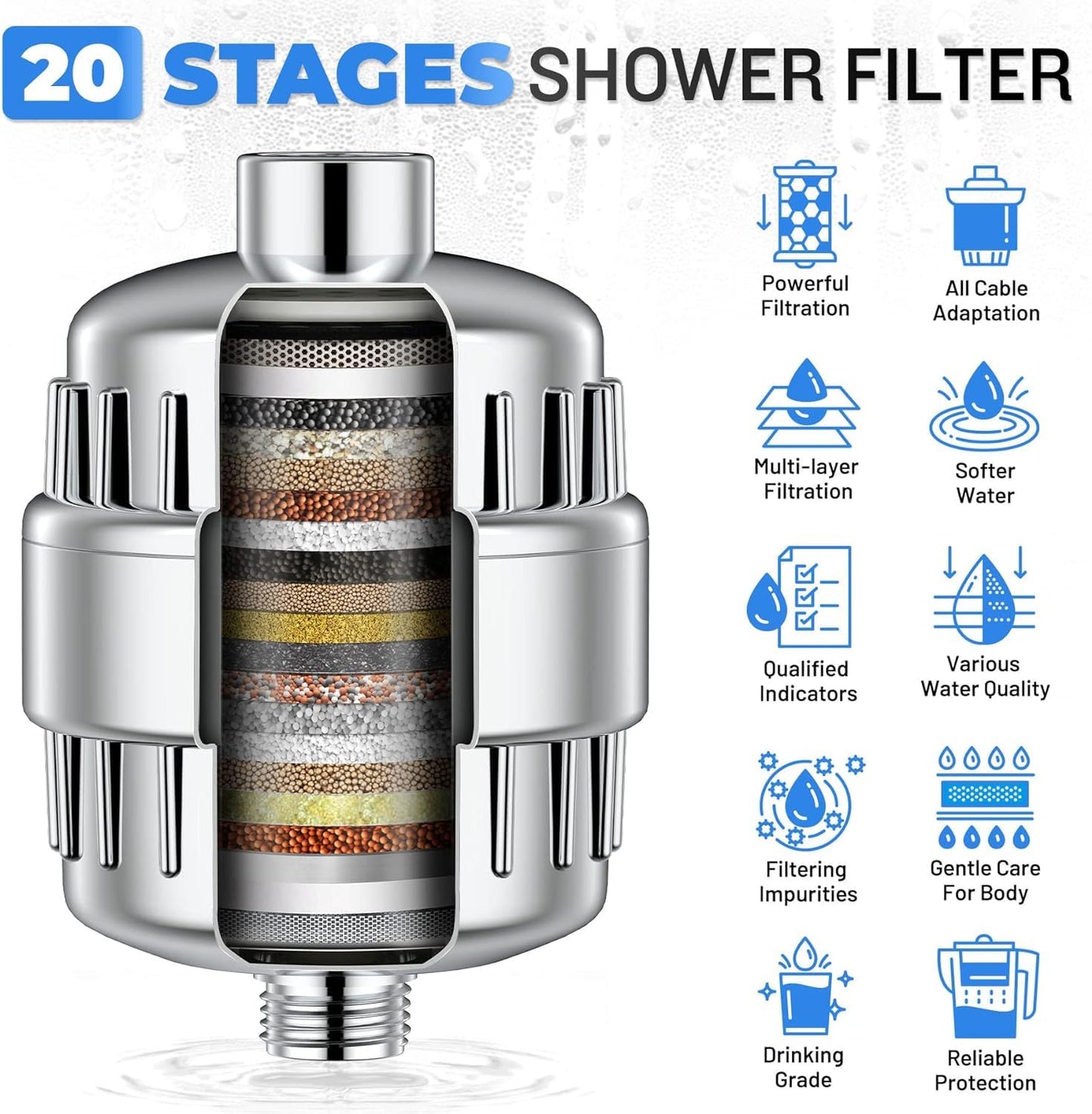 20 STAGES SHOWER FILTER

Powerful Filtration

All Cable Adaptation

Multi-layer Filtration

Softer Water

Qualified Indicators

Various Water Quality

Filtering Impurities

Gentle Care For Body

Drinking Grade

Reliable Protection