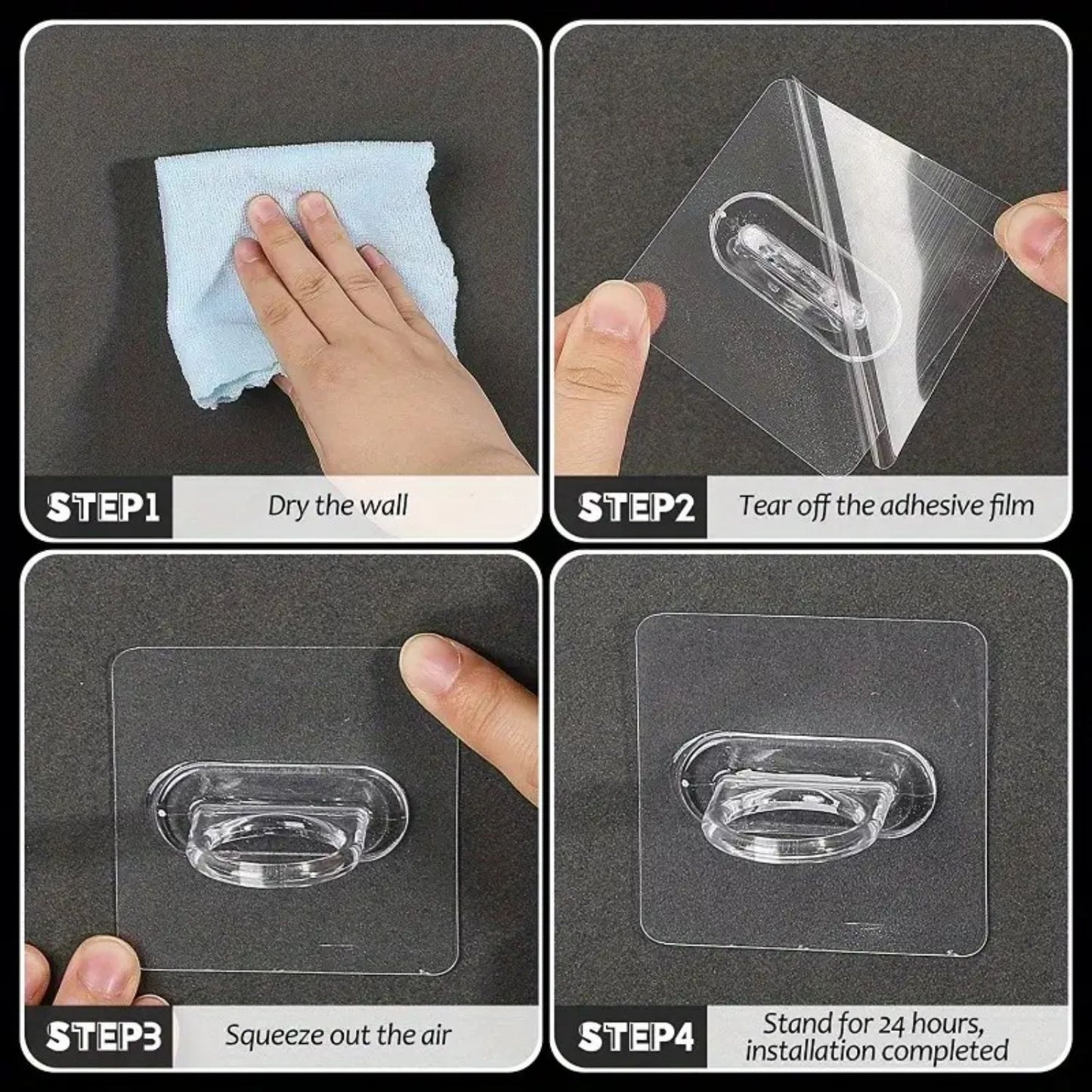 STEP1 Dry the wall

STEP2 Tear off the adhesive film

STEP3 Squeeze out the air

STEP4 Stand for 24 hours, installation completed