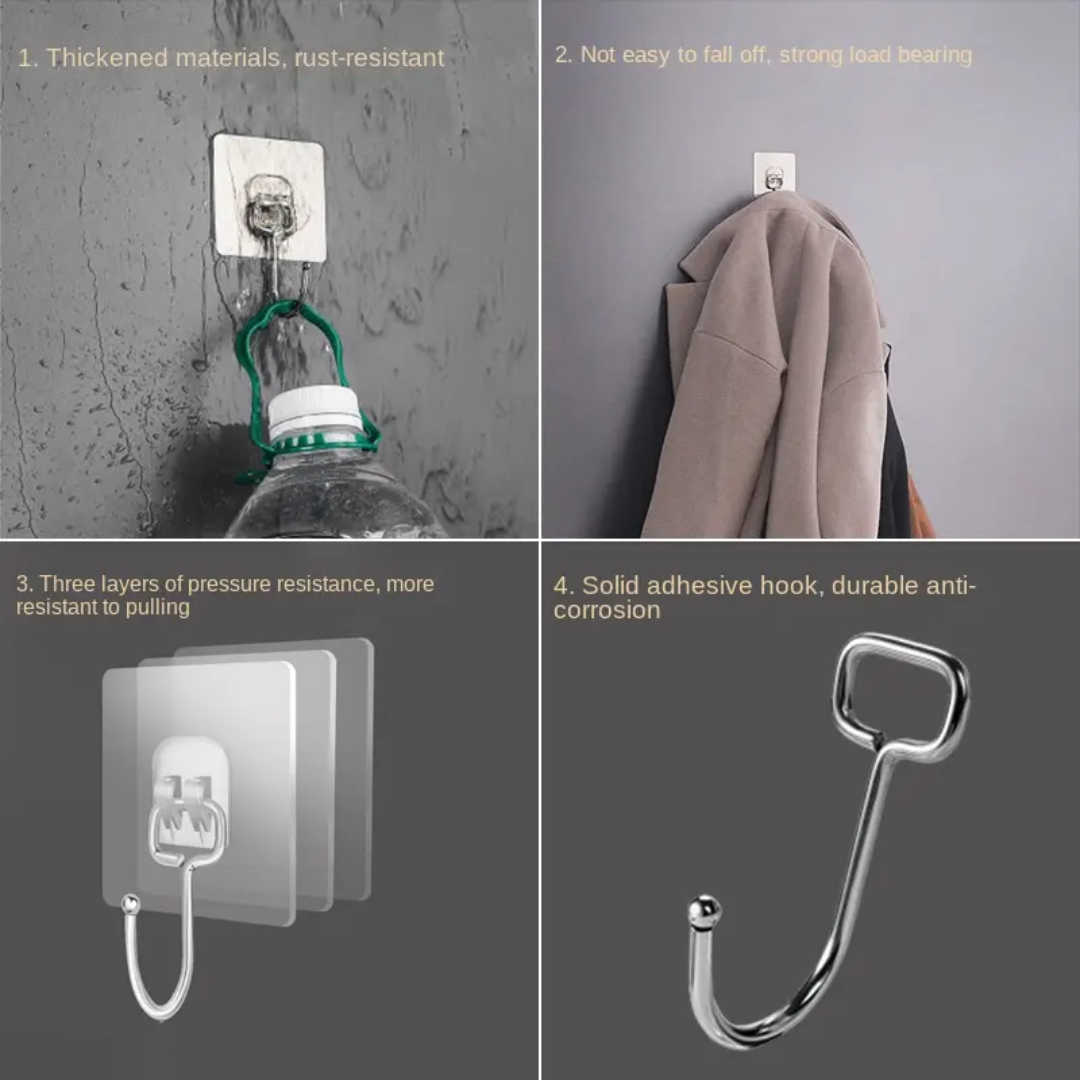 1. Thickened materials, rust-resistant

2. Not easy to fall off, strong load bearing

3. Three layers of pressure resistance, more resistant to pulling

4. Solid adhesive hook, durable anti-corrosion