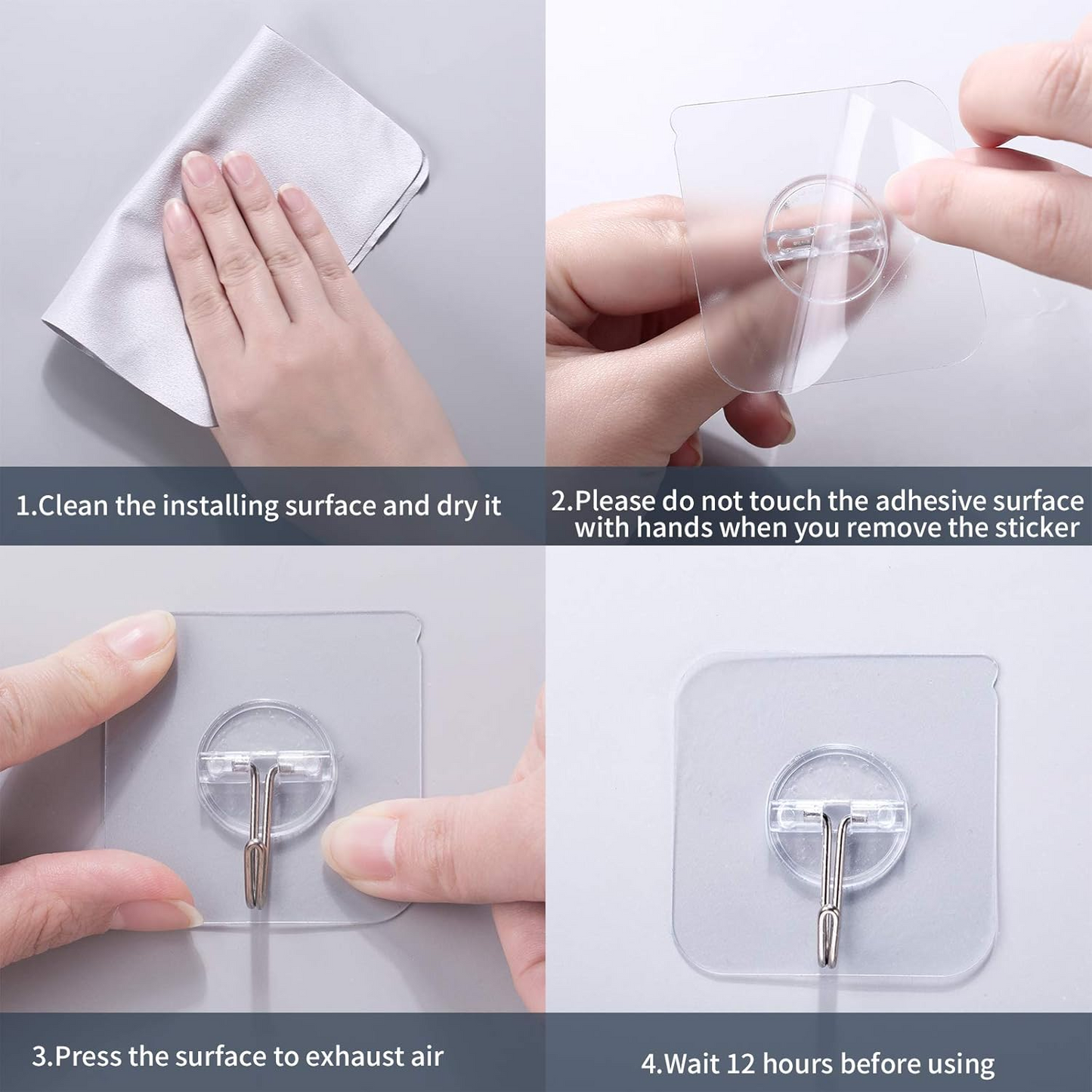 1.Clean the installing surface and dry it

2.Please do not touch the adhesive surface with hands when you remove the sticker

3.Press the surface to exhaust air

4.Wait 12 hours before using