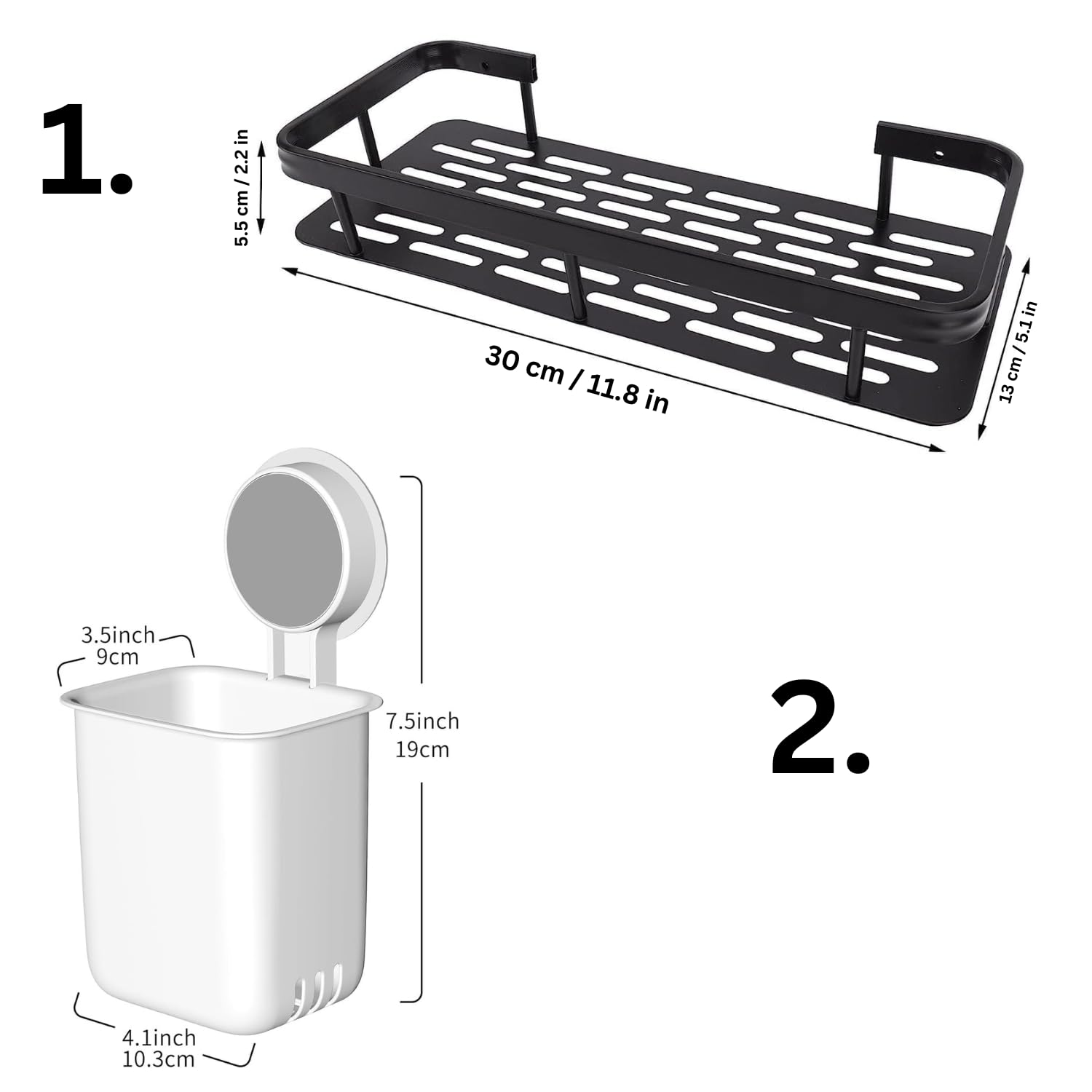 1.

5.5 cm / 2.2 in

30 cm / 11.8 in

13 cm / 5.1 in

3.5inch
9cm

7.5inch
19cm

4.1inch
10.3cm

2.