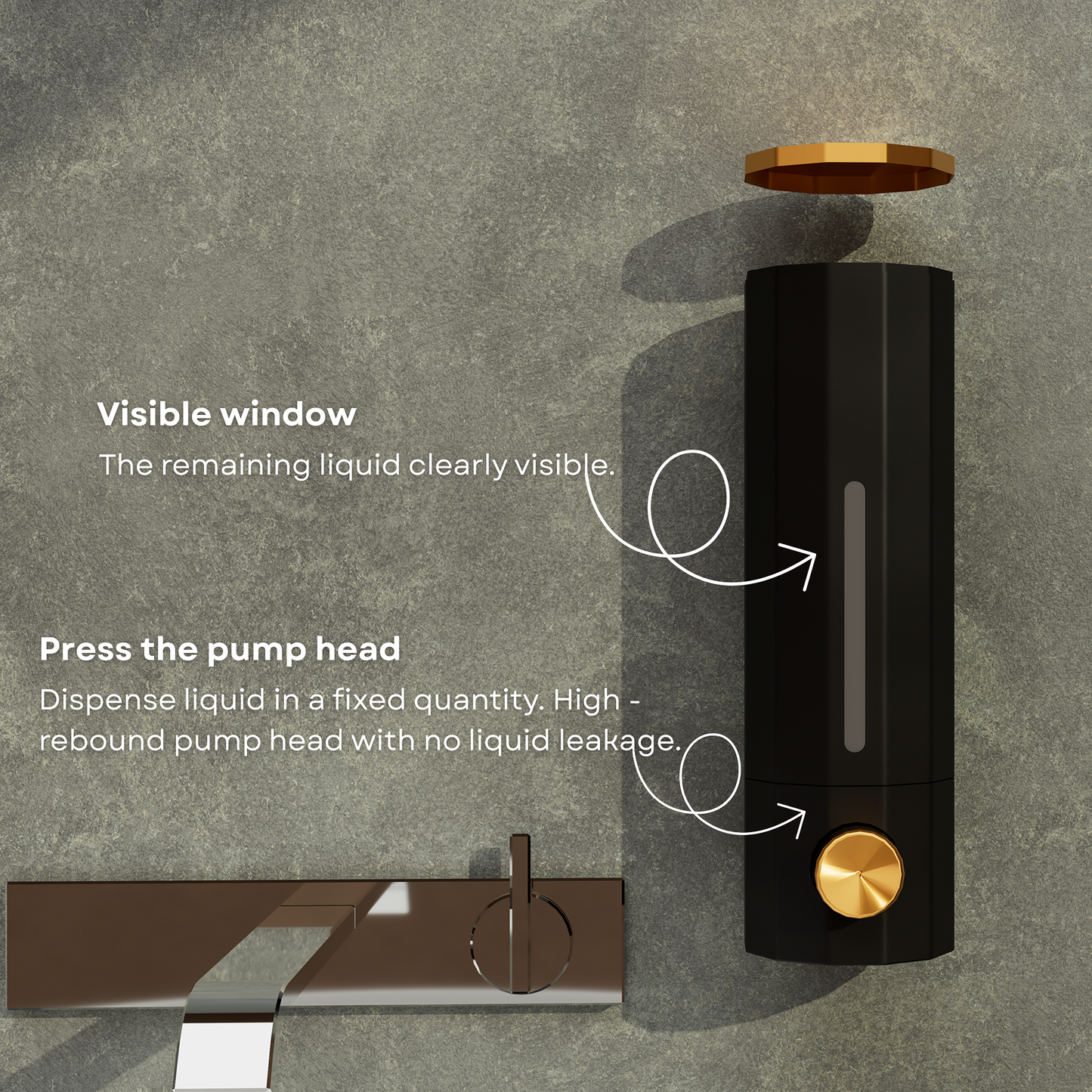 Visible window

The remaining liquid clearly visible.

Press the pump head

Dispense liquid in a fixed quantity. High - rebound pump head with no liquid leakage.