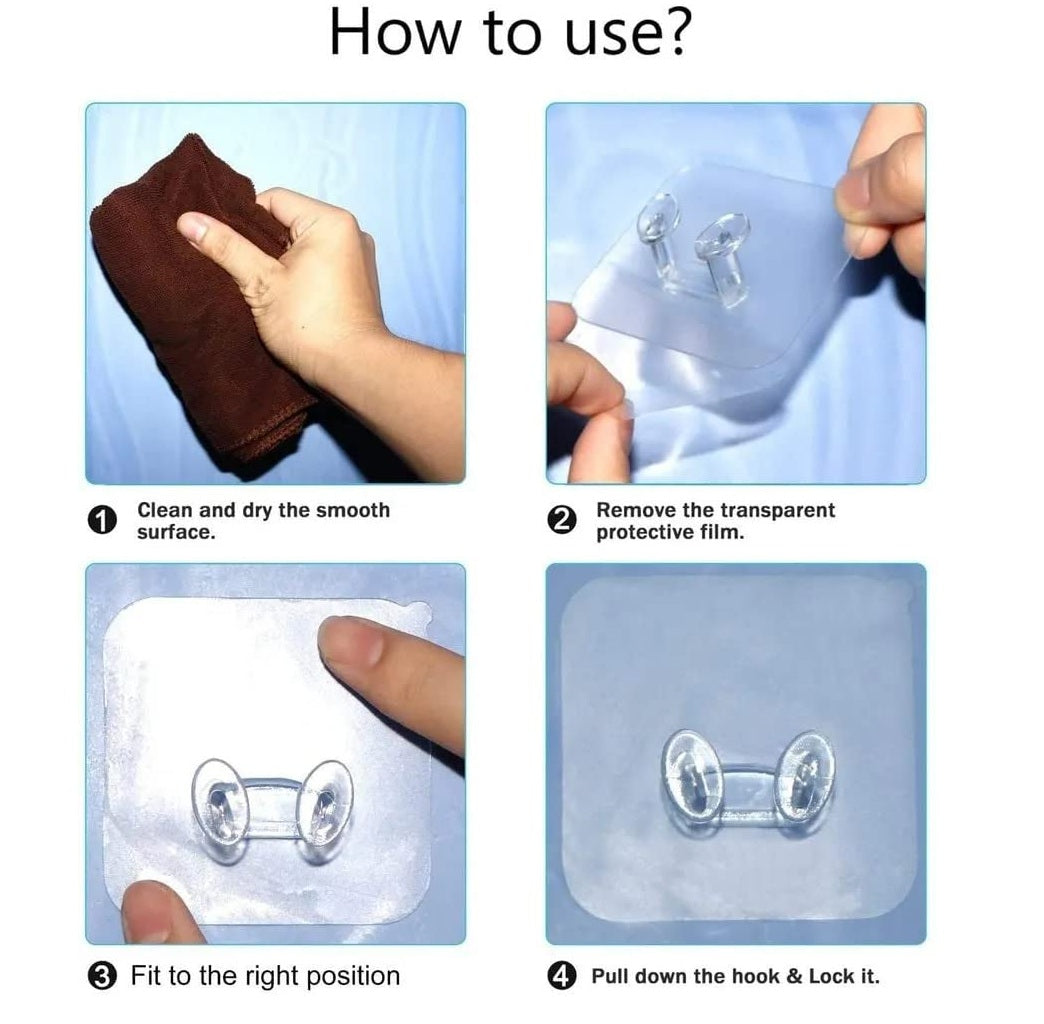 How to use?

1 Clean and dry the smooth surface.

2 Remove the transparent protective film.

3 Fit to the right position

4 Pull down the hook & Lock it.