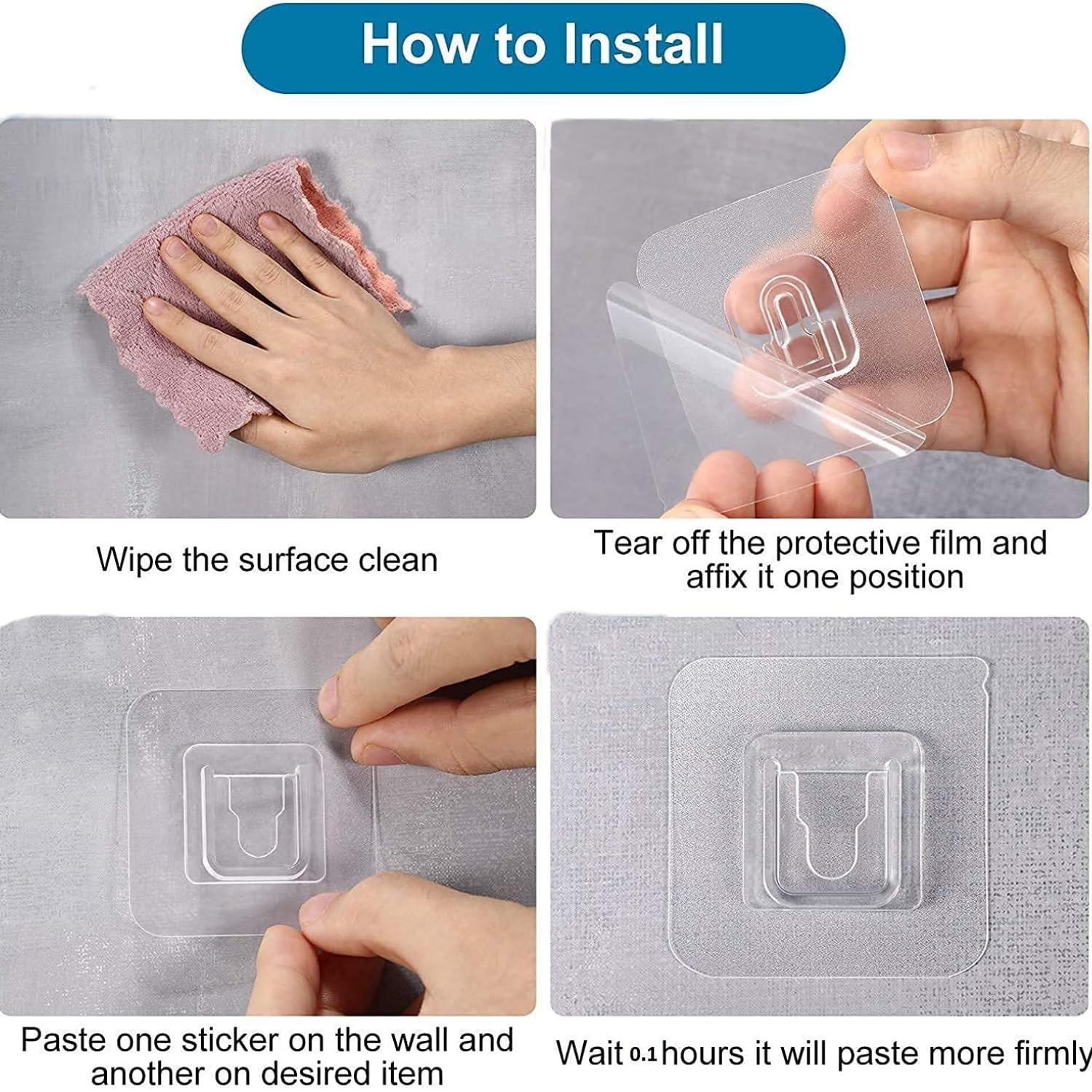 How to Install

Wipe the surface clean

Tear off the protective film and affix it one position

Paste one sticker on the wall and another on desired item

Wait 0.1 hours it will paste more firmly