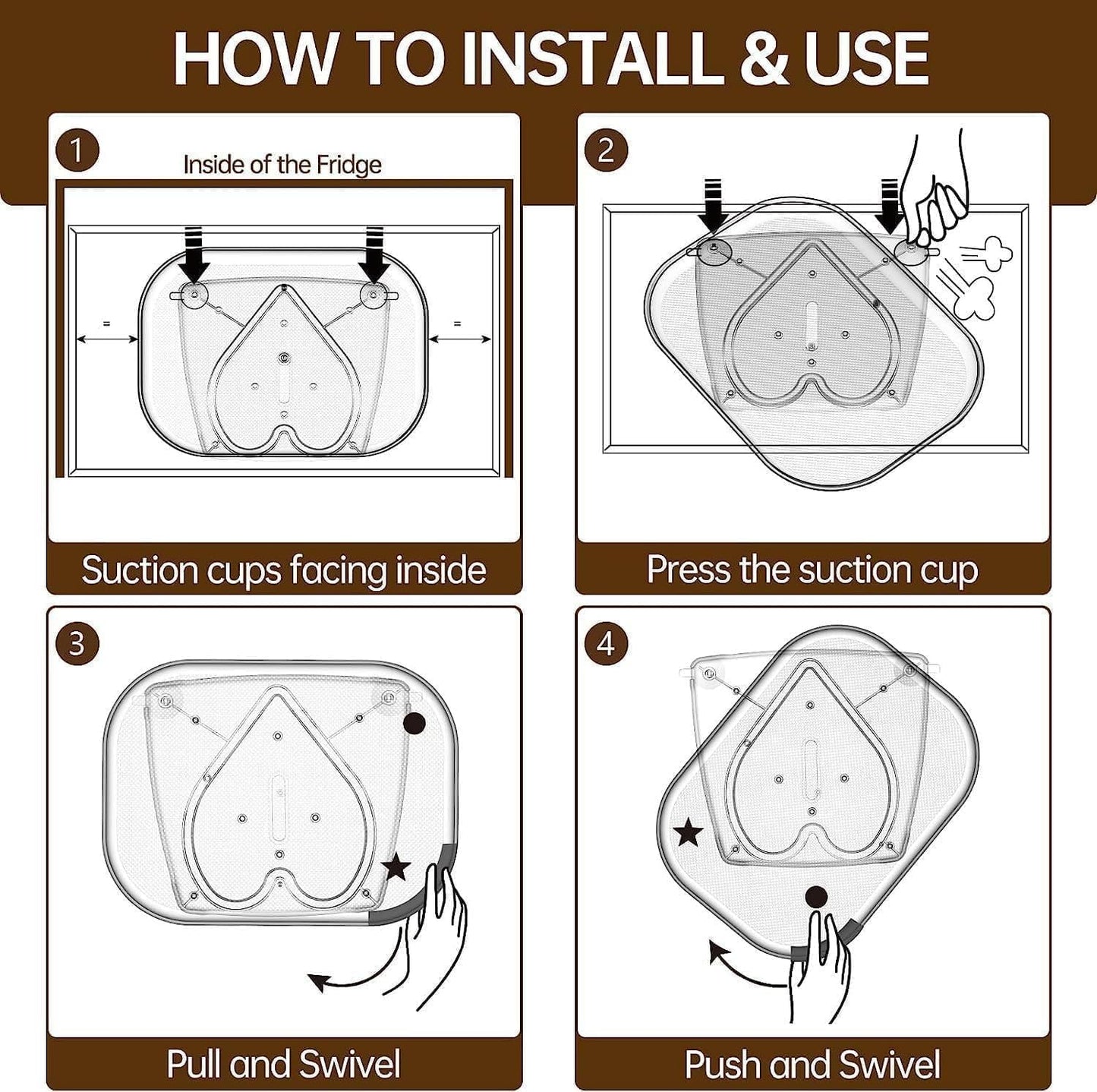 HOW TO INSTALL & USE

1

Inside of the Fridge

=

=

Suction cups facing inside

2

Press the suction cup

3

Pull and Swivel

4

Push and Swivel