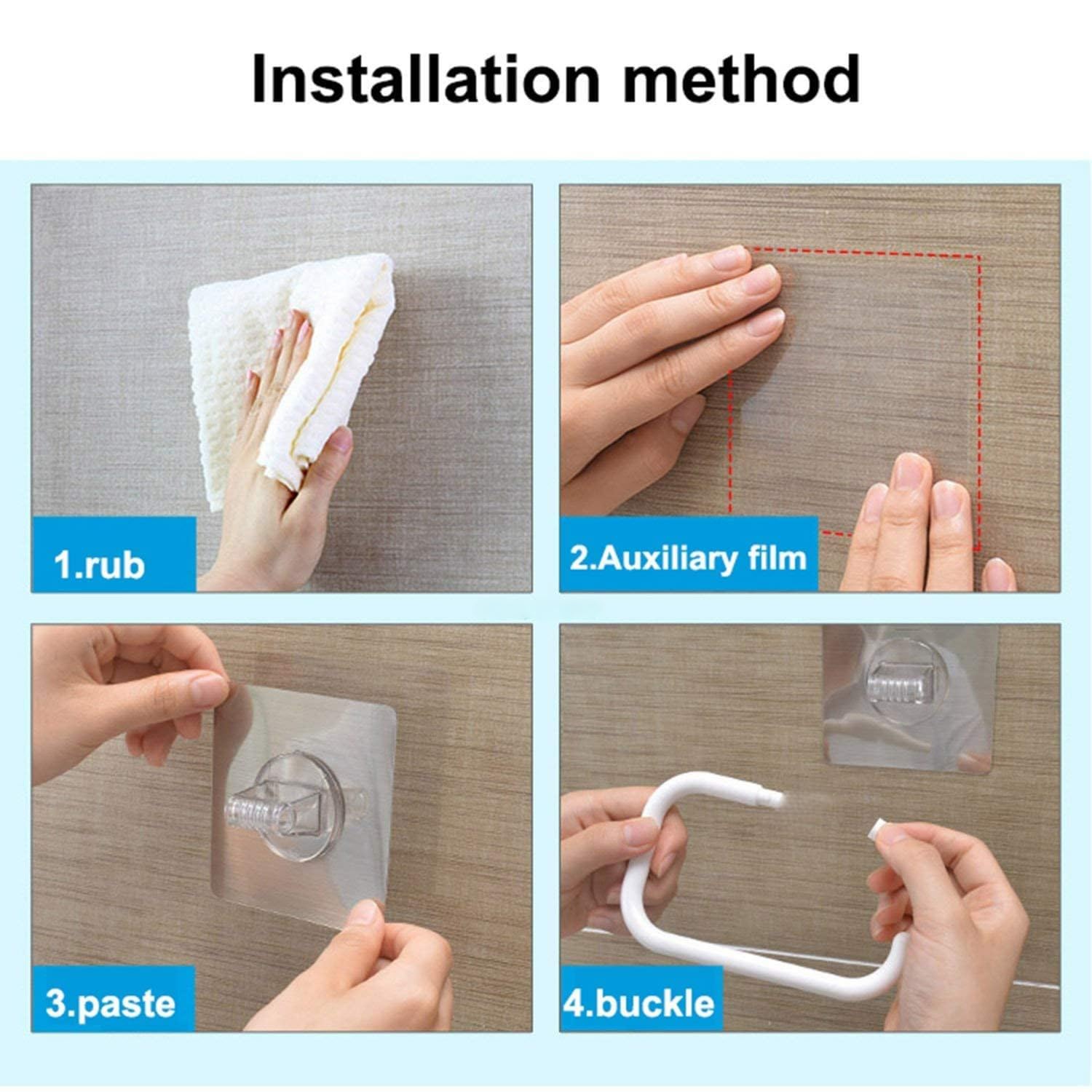 Installation method

1.rub

2.Auxiliary film

3.paste

4.buckle