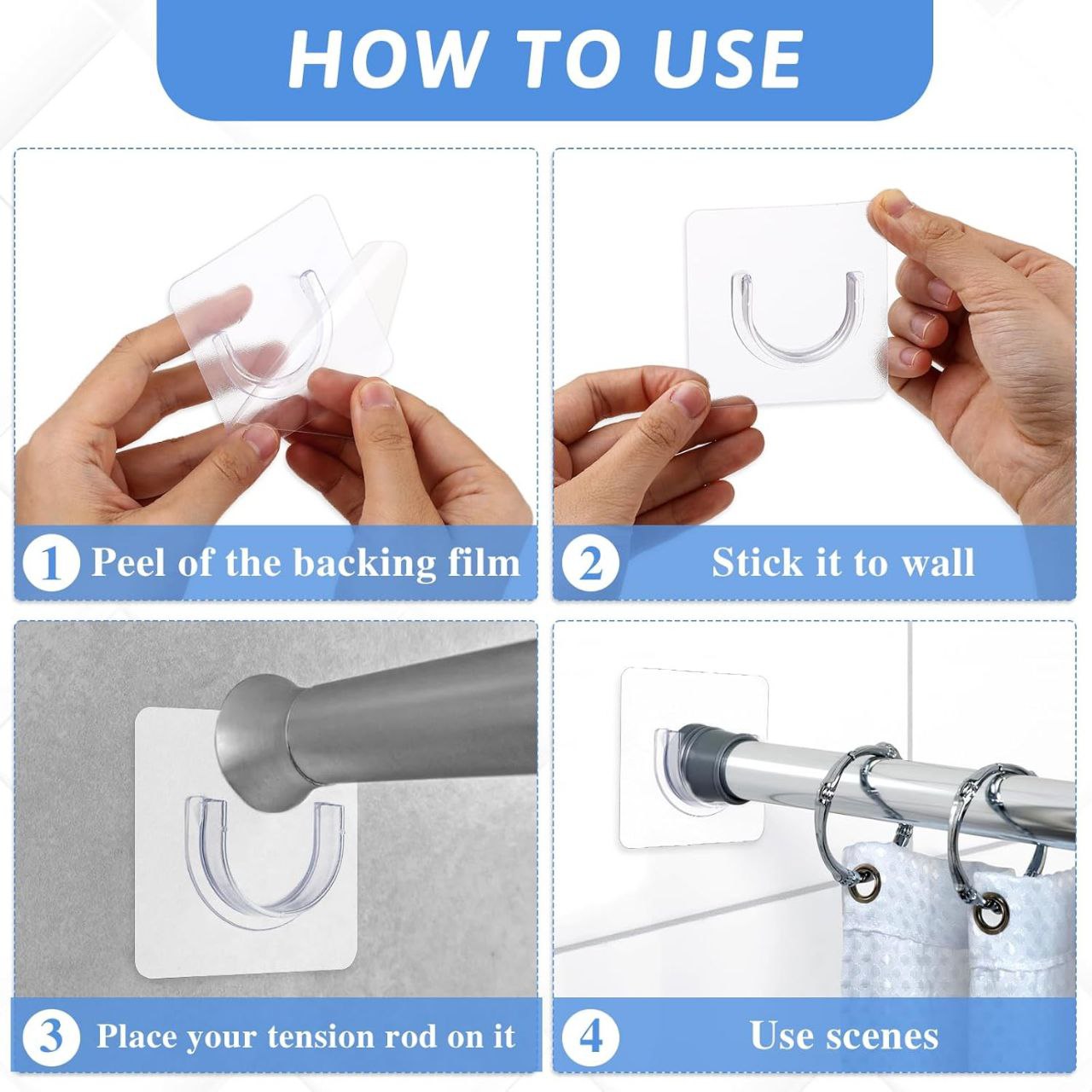 HOW TO USE

1 Peel of the backing film

2 Stick it to wall

3 Place your tension rod on it

4 Use scenes